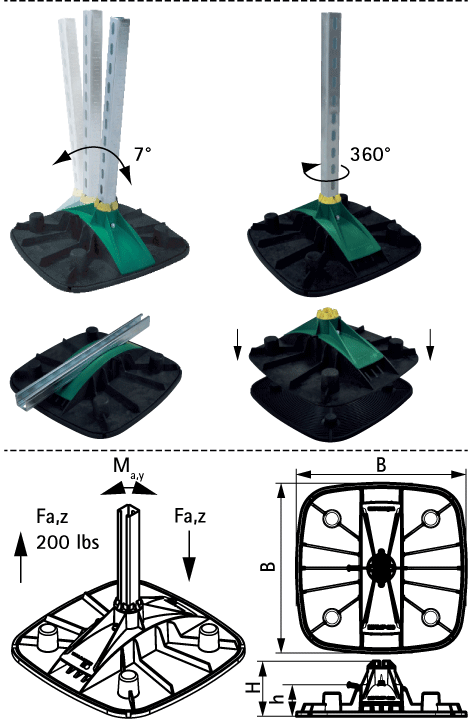 7°

360°

$M_{a,y}$

Fa,z
200 lbs

Fa,z

B

B

H

h