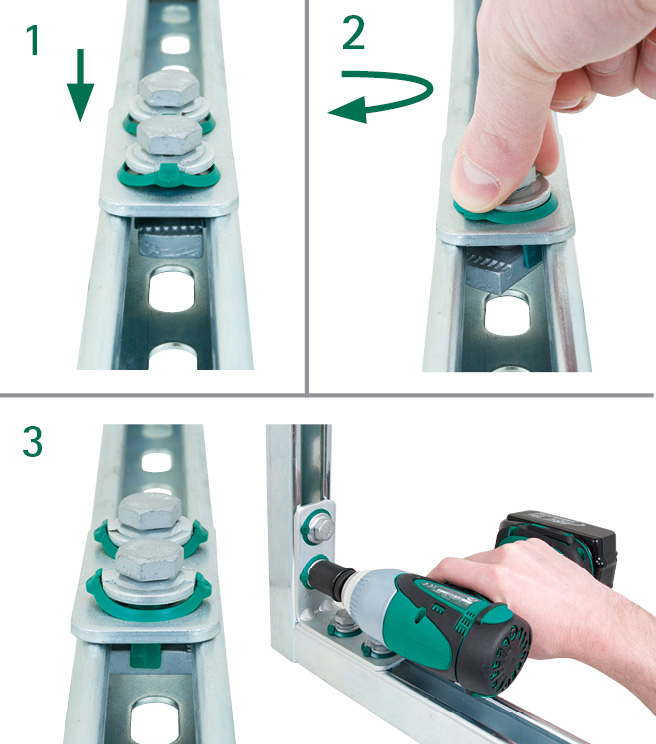 1

2

3